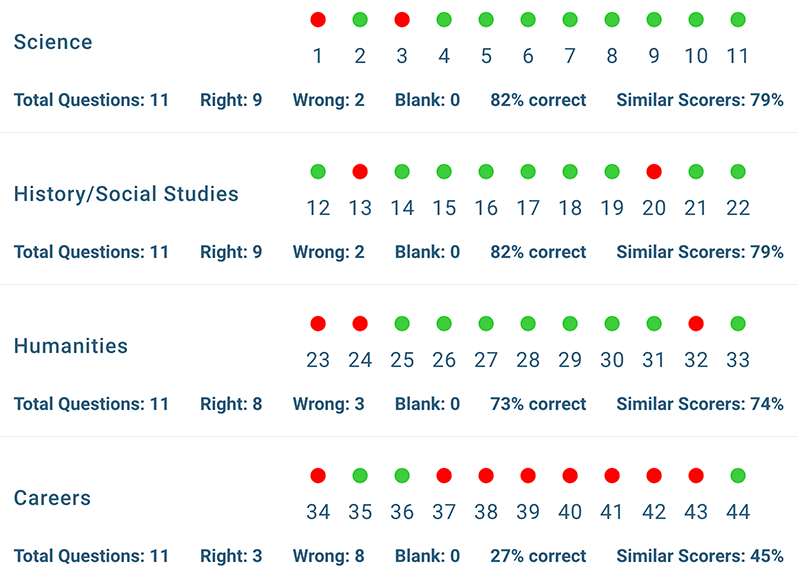 Science

1 2 3 4 5 6 7 8 9 10 11

Total Questions: 11 Right: 9 Wrong: 2 Blank: 0 82% correct Similar Scorers: 79%

History/Social Studies

12 13 14 15 16 17 18 19 20 21 22

Total Questions: 11 Right: 9 Wrong: 2 Blank: 0 82% correct Similar Scorers: 79%

Humanities

23 24 25 26 27 28 29 30 31 32 33

Total Questions: 11 Right: 8 Wrong: 3 Blank: 0 73% correct Similar Scorers: 74%

Careers

34 35 36 37 38 39 40 41 42 43 44

Total Questions: 11 Right: 3 Wrong: 8 Blank: 0 27% correct Similar Scorers: 45%